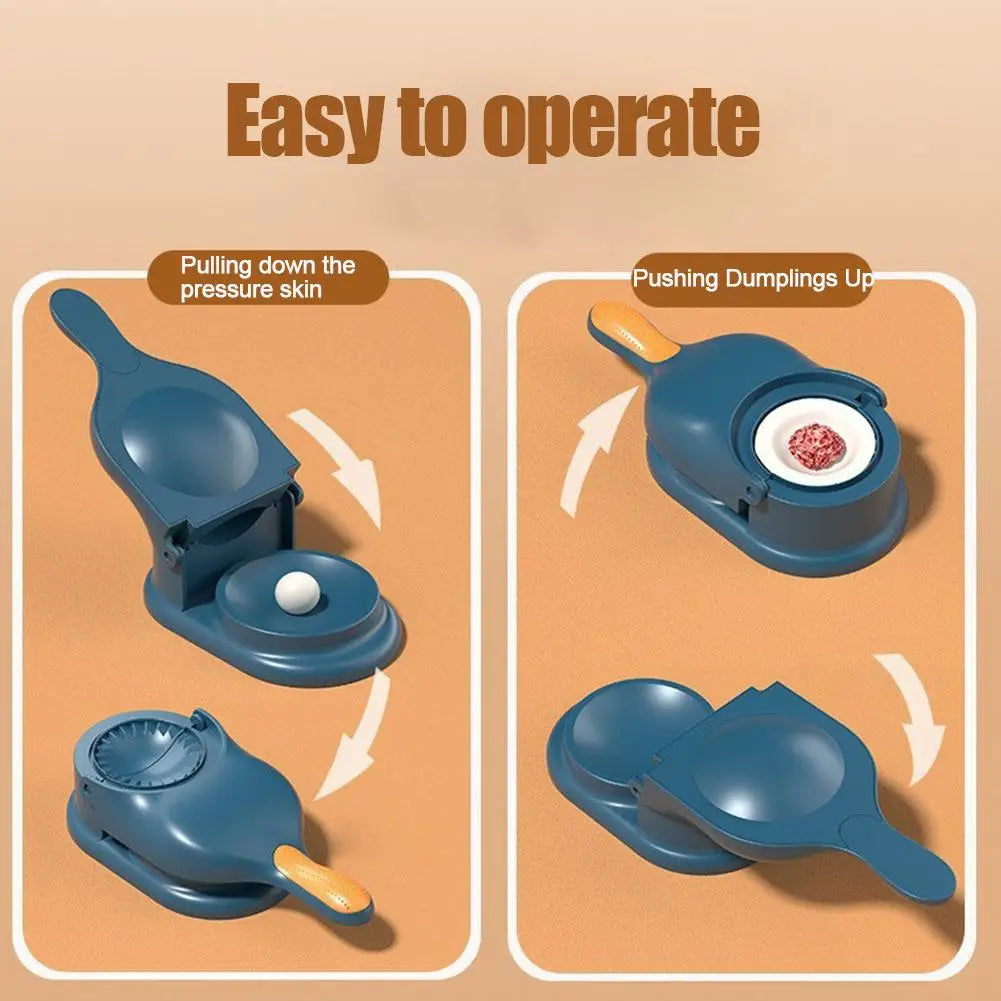 Easy to operate

Pulling down the pressure skin

Pushing Dumplings Up